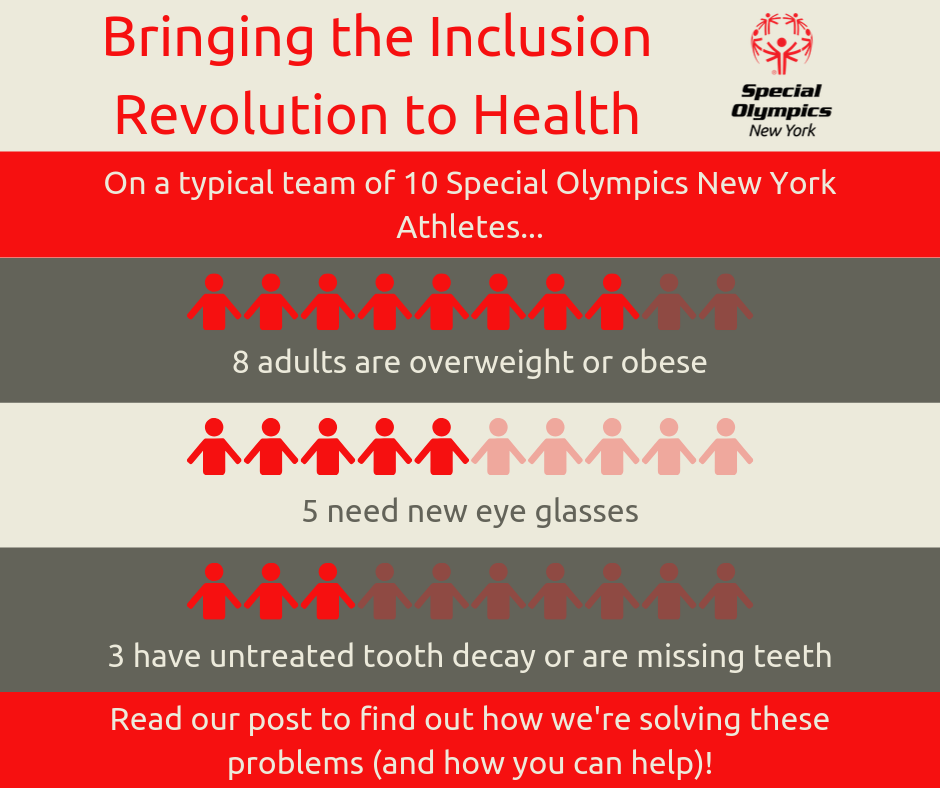 Bringing the Inclusion Revolution to Health

Special Olympics New York

On a typical team of 10 Special Olympics New York Athletes...

8 adults are overweight or obese

5 need new eye glasses

3 have untreated tooth decay or are missing teeth

Read our post to find out how we're solving these problems (and how you can help)!