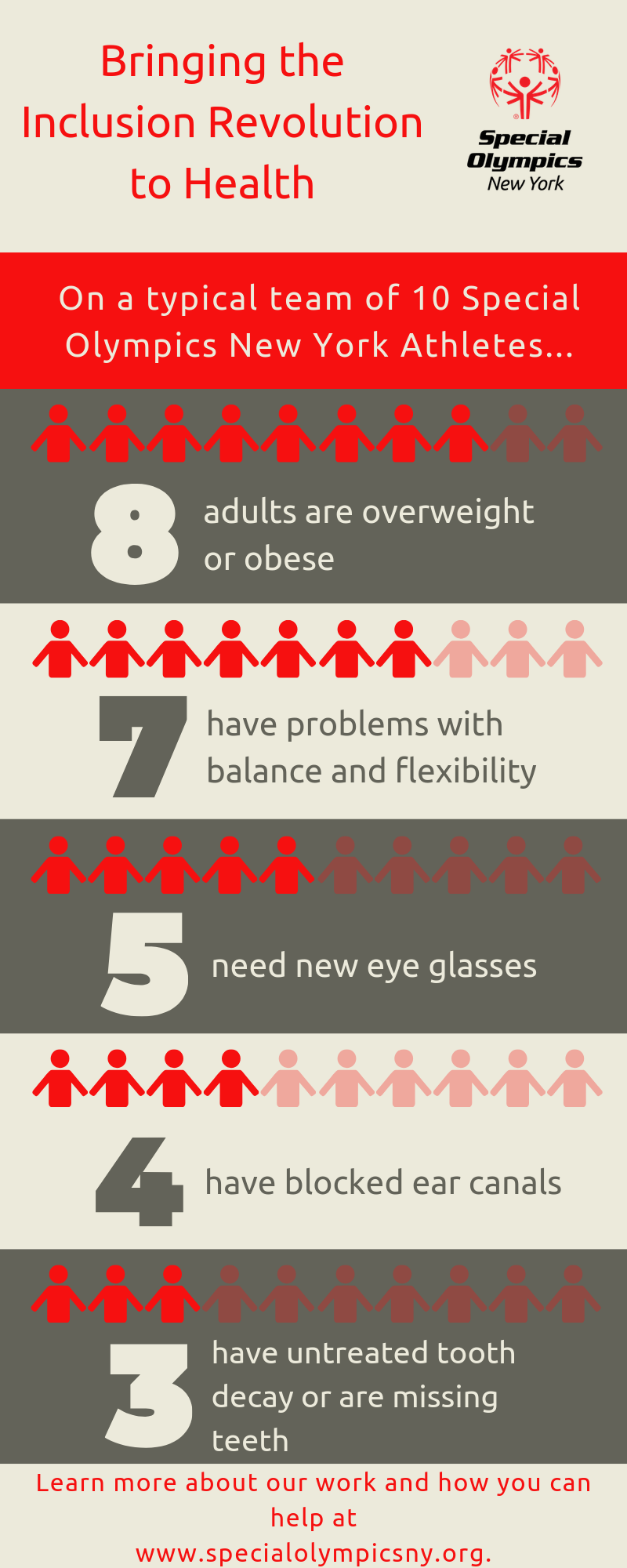 Bringing the Inclusion Revolution to Health

Special Olympics New York

On a typical team of 10 Special Olympics New York Athletes...

8 adults are overweight or obese

7 have problems with balance and flexibility

5 need new eye glasses

4 have blocked ear canals

3 have untreated tooth decay or are missing teeth

Learn more about our work and how you can help at www.specialolympicsny.org.